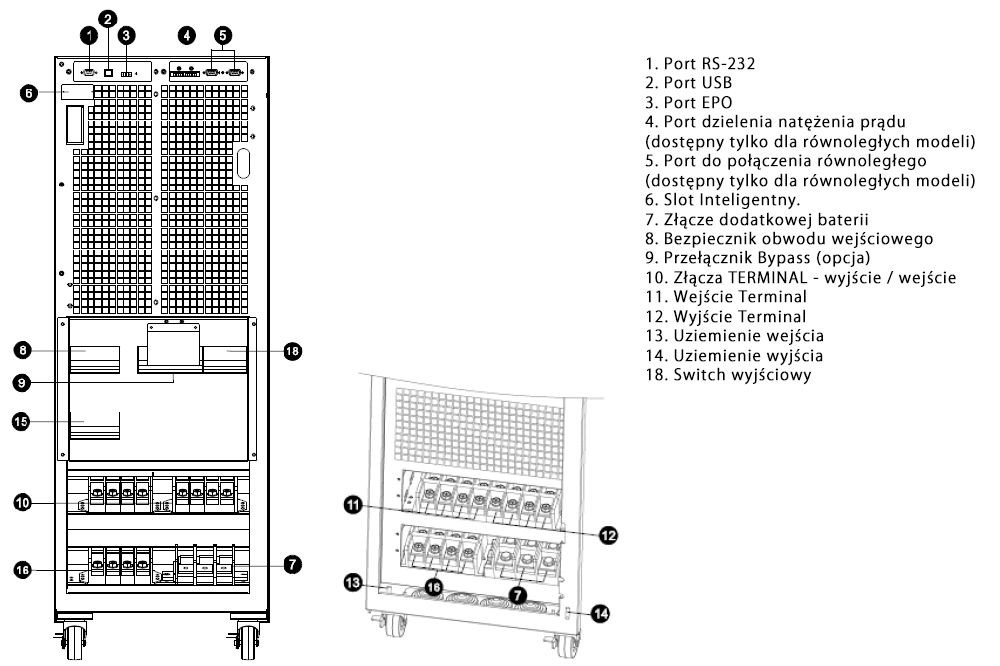 1
2
3
4
5
6
8
18
9
15
10
16
7
11
12
13
16
7
14

1. Port RS-232
2. Port USB
3. Port EPO
4. Port dzielenia natężenia prądu (dostępny tylko dla równoległych modeli)
5. Port do połączenia równoległego (dostępny tylko dla równoległych modeli)
6. Slot Inteligentny.
7. Złącze dodatkowej baterii
8. Bezpiecznik obwodu wejściowego
9. Przełącznik Bypass (opcja)
10. Złącza TERMINAL - wyjście / wejście
11. Wejście Terminal
12. Wyjście Terminal
13. Uziemienie wejścia
14. Uziemienie wyjścia
18. Switch wyjściowy