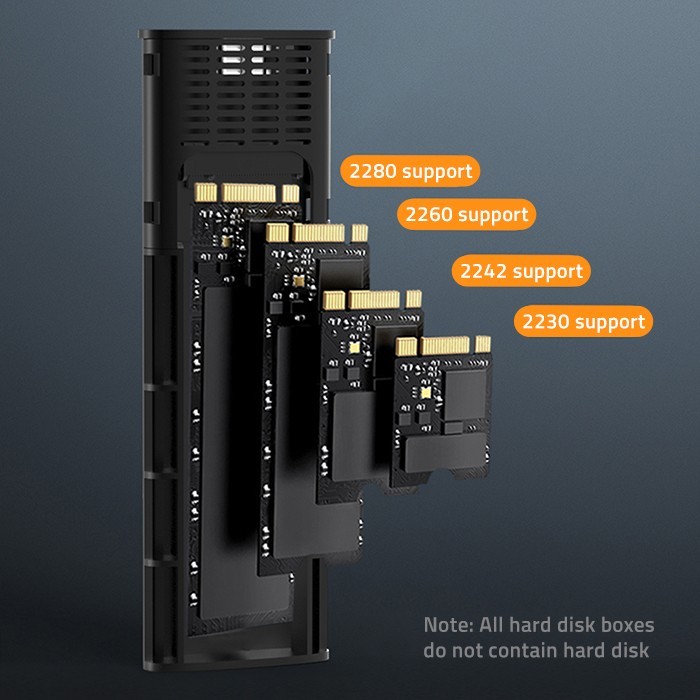 2280 support

2260 support

2242 support

2230 support

Note: All hard disk boxes do not contain hard disk